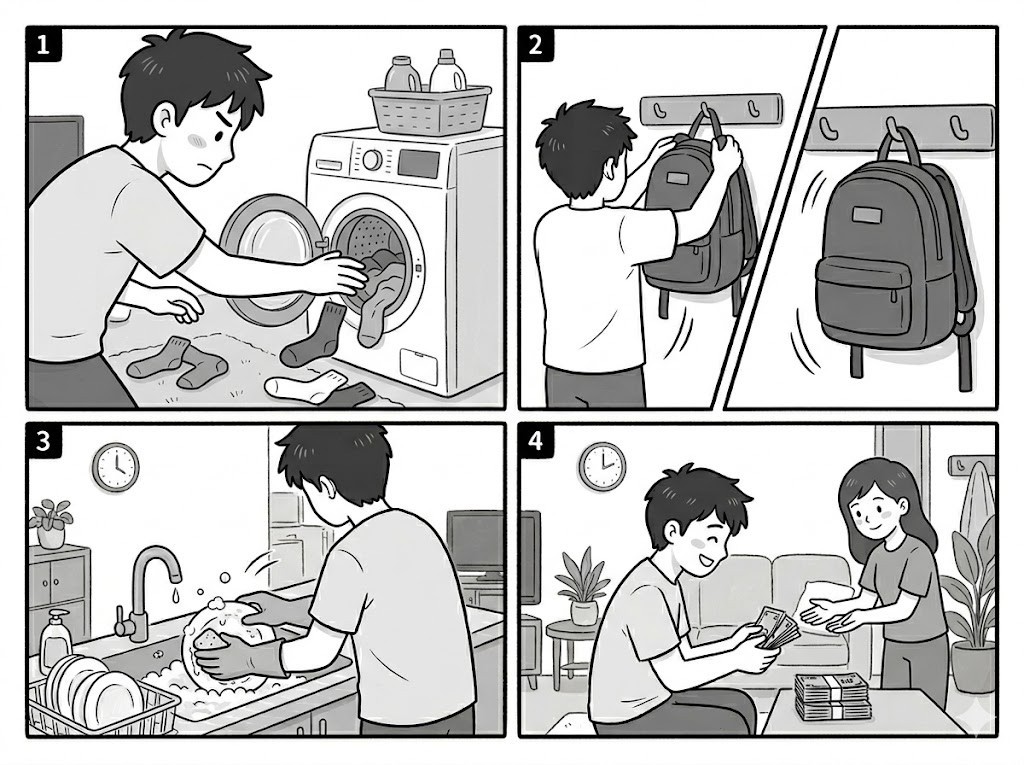 1

2

3

4